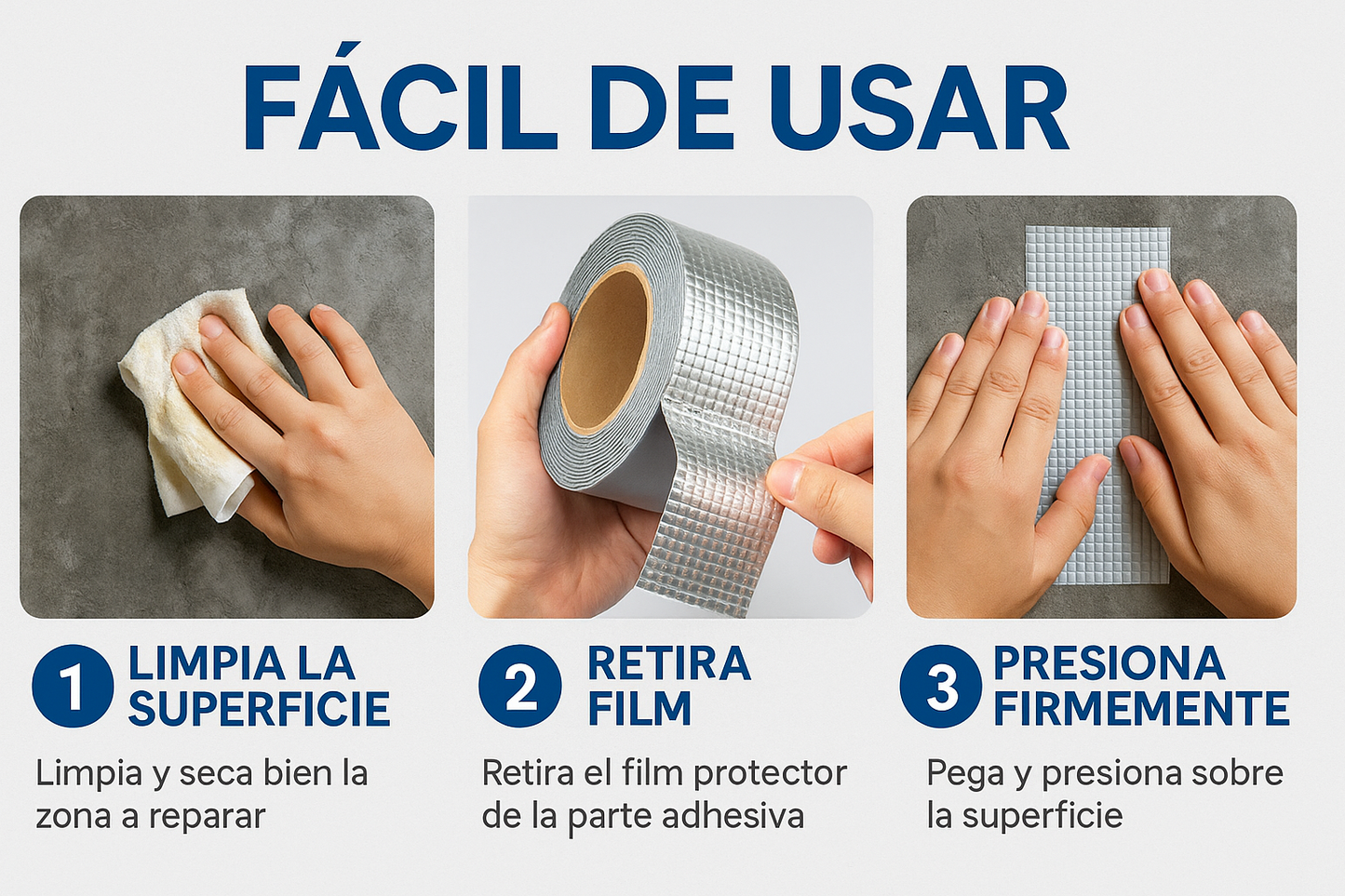 FÁCIL DE USAR

1 LIMPIA LA SUPERFICIE

Limpia y seca bien la zona a reparar

2 RETIRA FILM

Retira el film protector de la parte adhesiva

3 PRESIONA FIRMEMENTE

Pega y presiona sobre la superficie