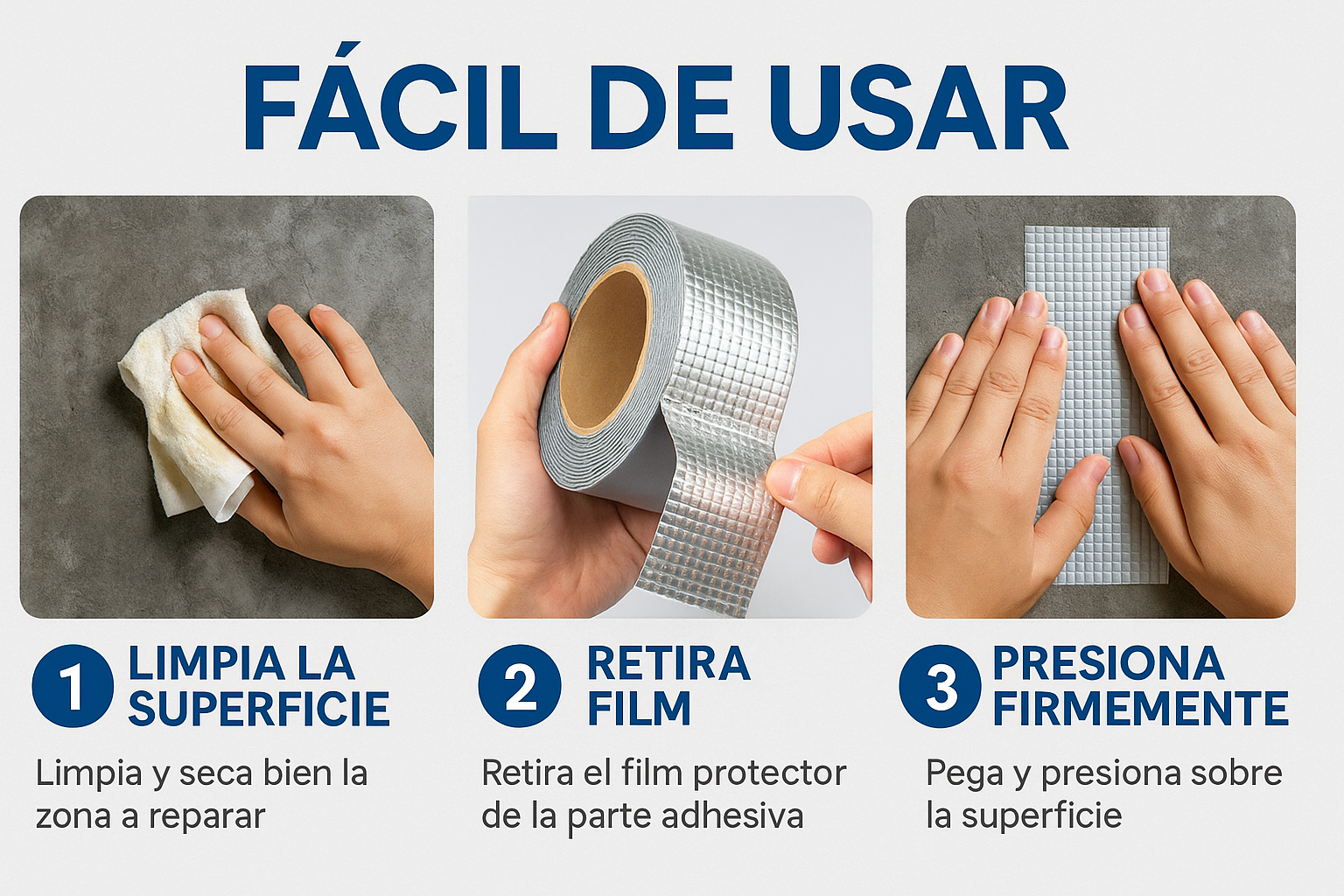 FÁCIL DE USAR

1 LIMPIA LA SUPERFICIE

Limpia y seca bien la zona a reparar

2 RETIRA FILM

Retira el film protector de la parte adhesiva

3 PRESIONA FIRMEMENTE

Pega y presiona sobre la superficie